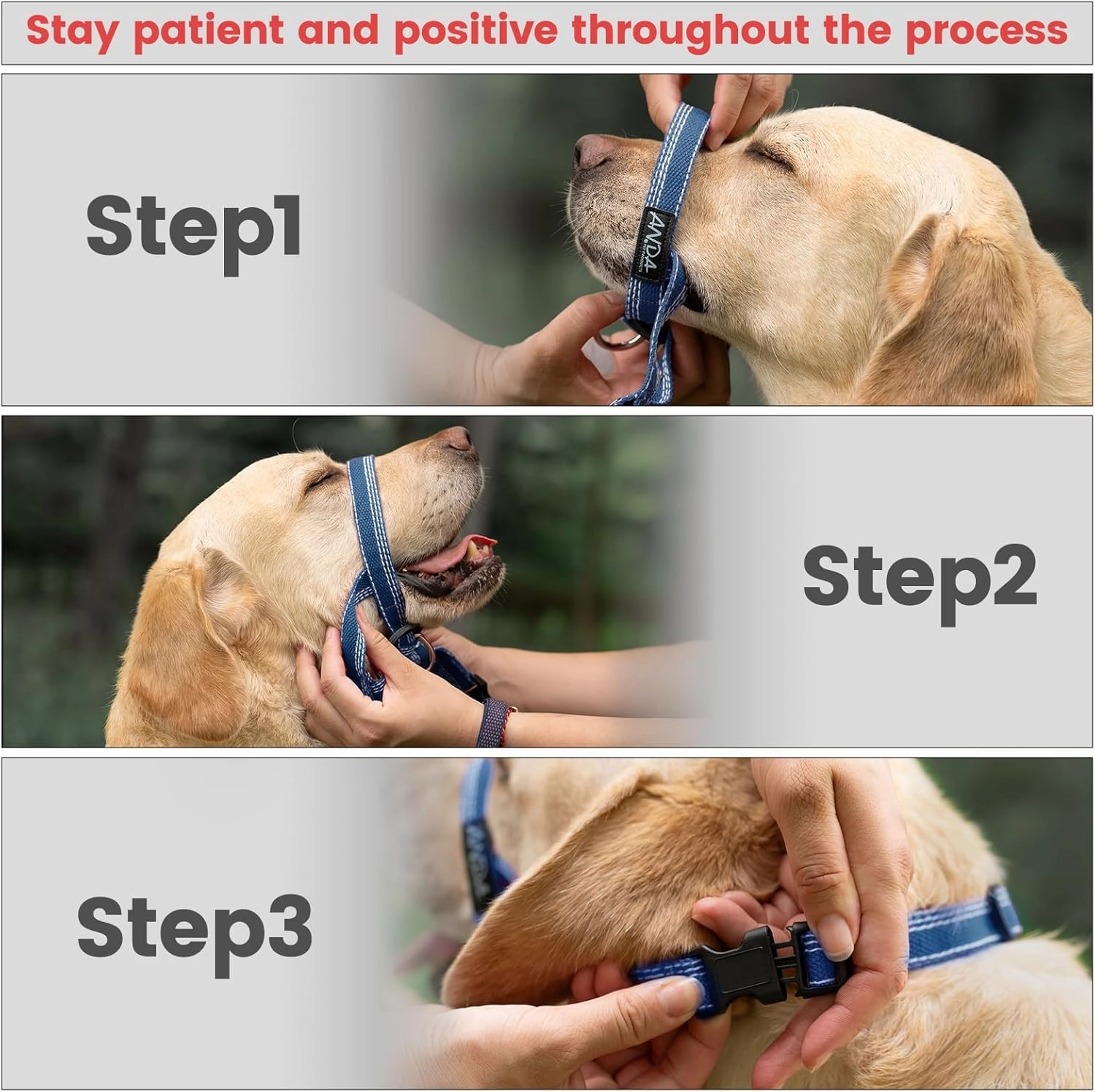 Stay patient and positive throughout the process

Step1

ANDA

Step2

Step3

ANDA