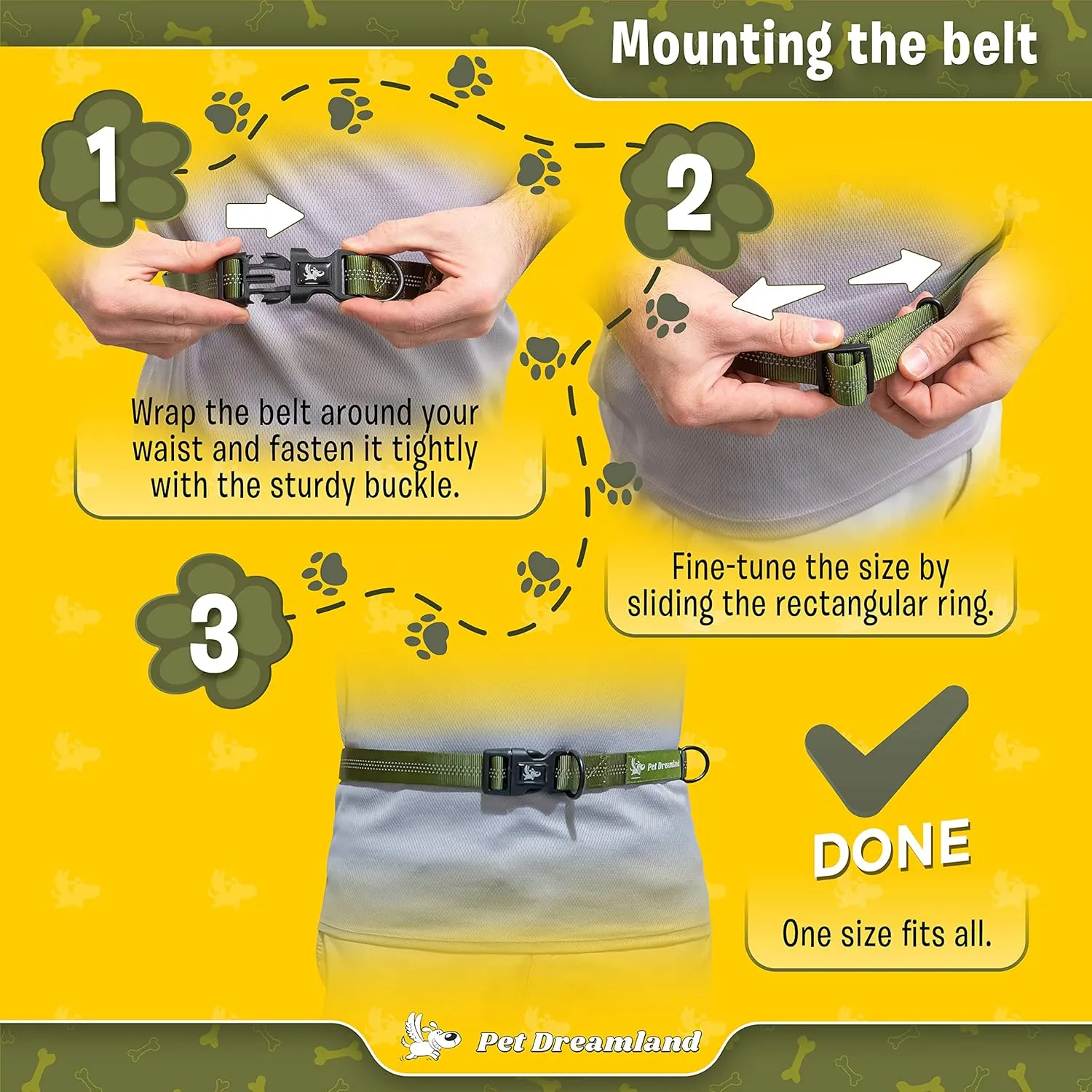 Mounting the belt

1

Wrap the belt around your waist and fasten it tightly with the sturdy buckle.

2

Fine-tune the size by sliding the rectangular ring.

3

Pet Dreamland

DONE

One size fits all.

Pet Dreamland