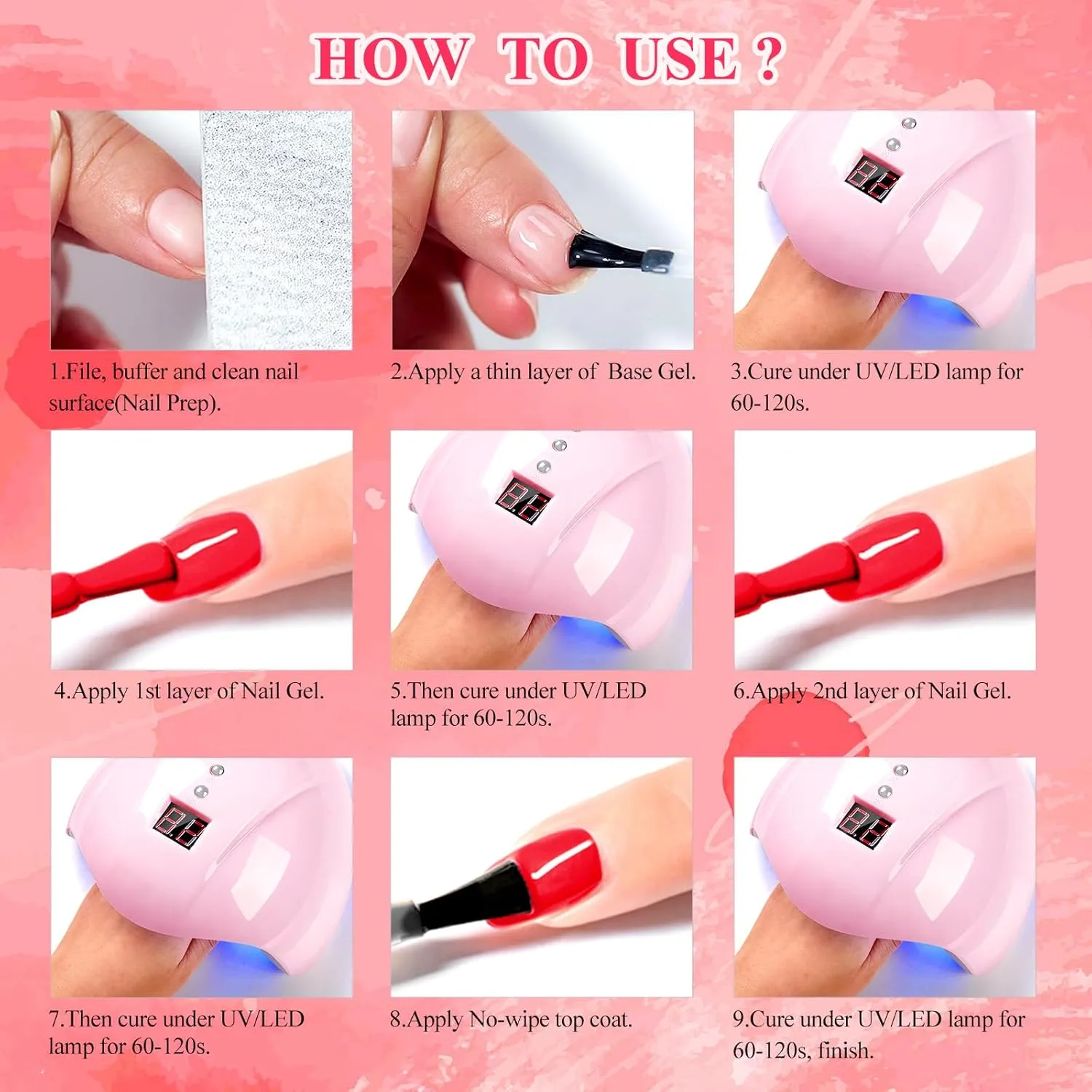 HOW TO USE ?

1.File, buffer and clean nail surface(Nail Prep).

2.Apply a thin layer of Base Gel.

3.Cure under UV/LED lamp for 60-120s.

4.Apply 1st layer of Nail Gel.

5.Then cure under UV/LED lamp for 60-120s.

6.Apply 2nd layer of Nail Gel.

7.Then cure under UV/LED lamp for 60-120s.

8.Apply No-wipe top coat.

9.Cure under UV/LED lamp for 60-120s, finish.