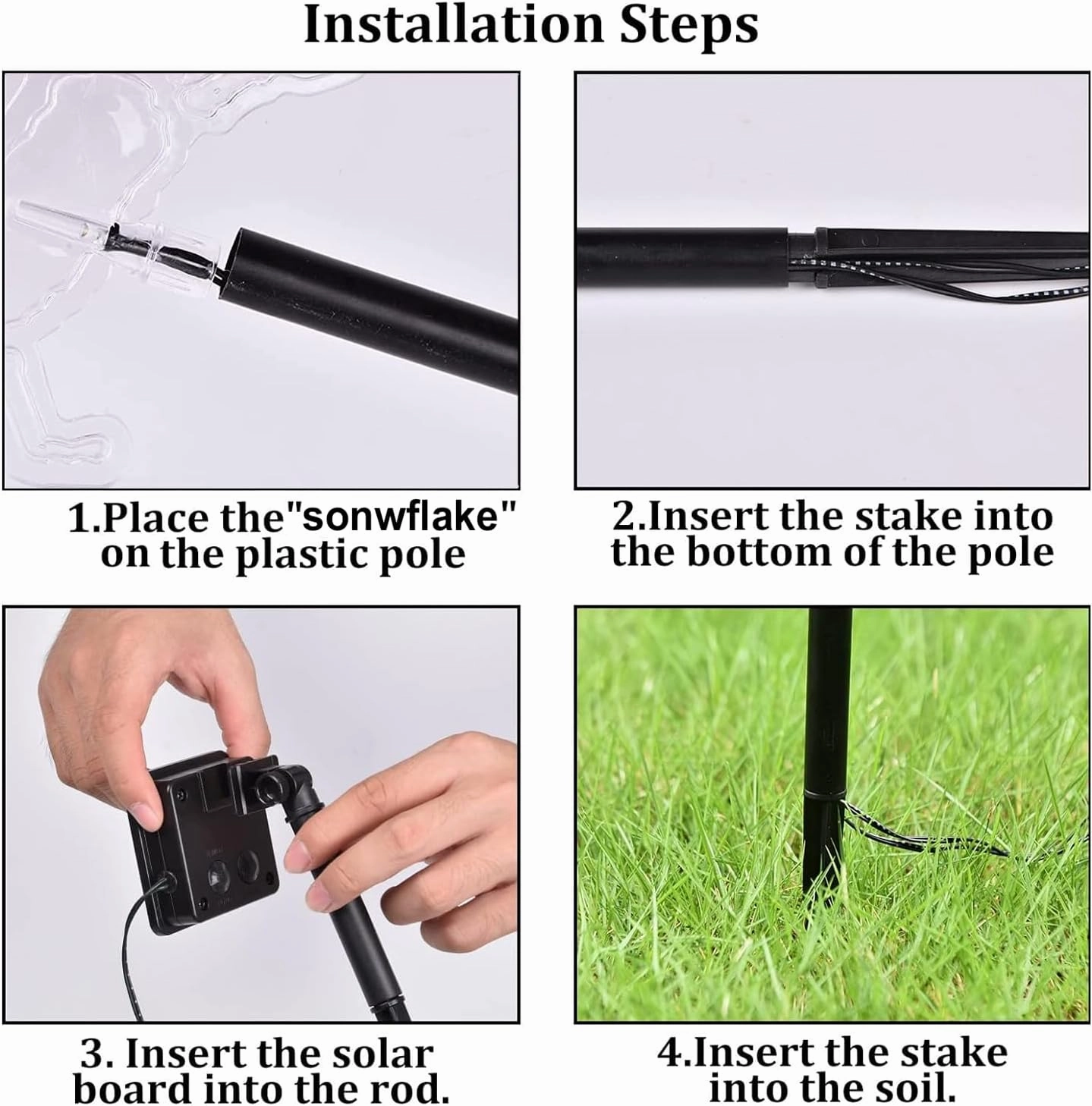 Installation Steps

1.Place the"sonwflake" on the plastic pole

2.Insert the stake into the bottom of the pole

3. Insert the solar board into the rod.

4.Insert the stake into the soil.