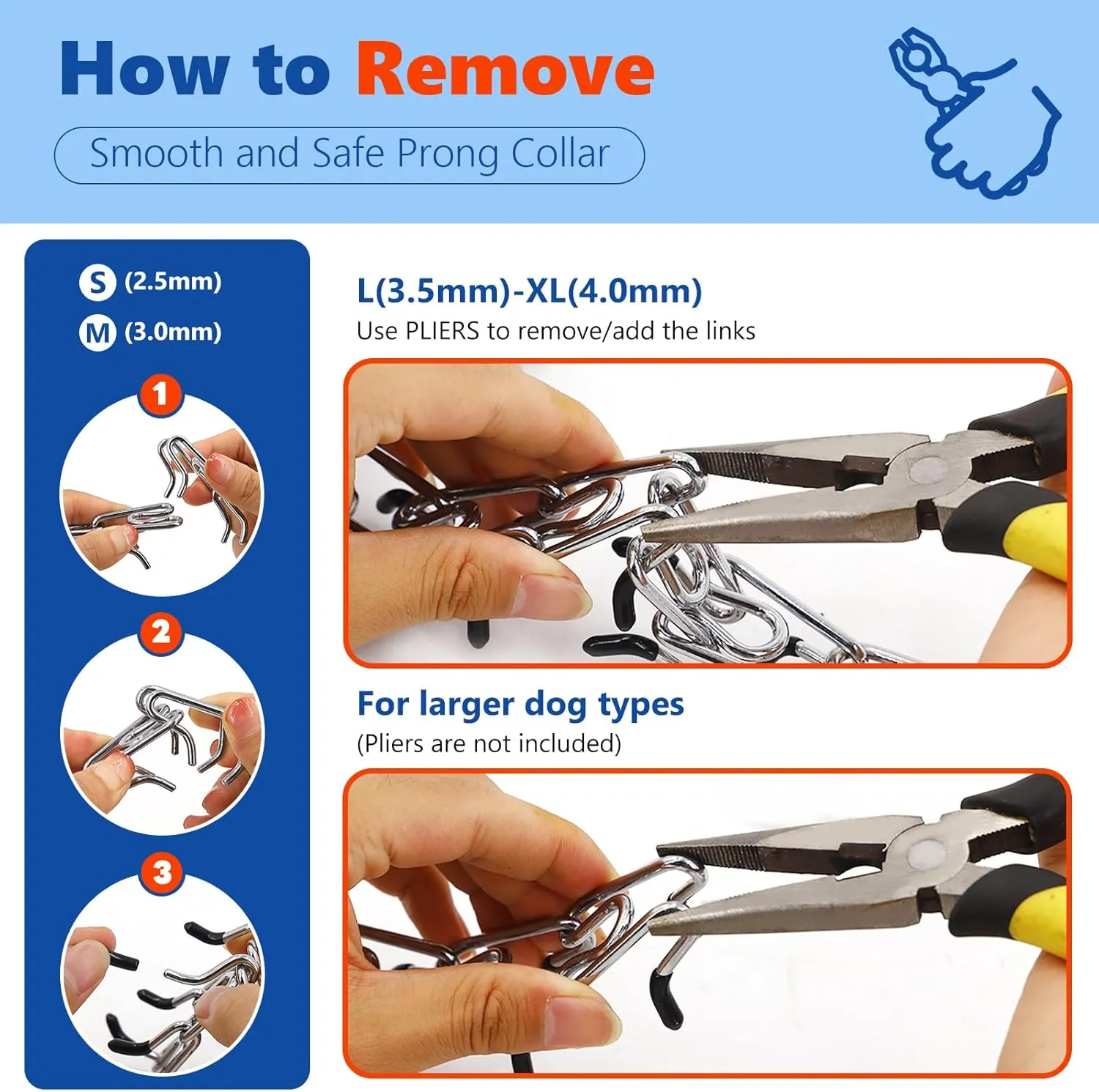 How to Remove

Smooth and Safe Prong Collar

S (2.5mm)

M (3.0mm)

1

2

3

L(3.5mm)-XL(4.0mm)

Use PLIERS to remove/add the links

For larger dog types

(Pliers are not included)